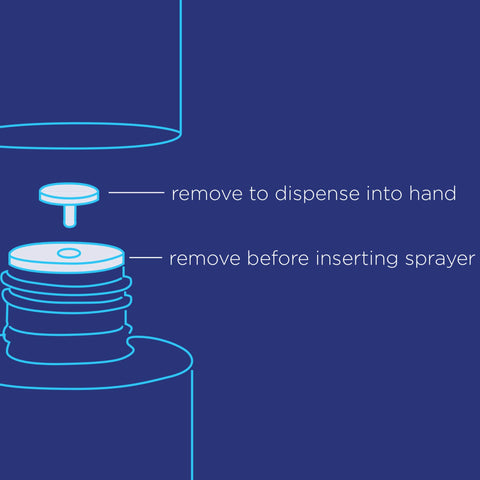 remove to dispense into hand

remove before inserting sprayer